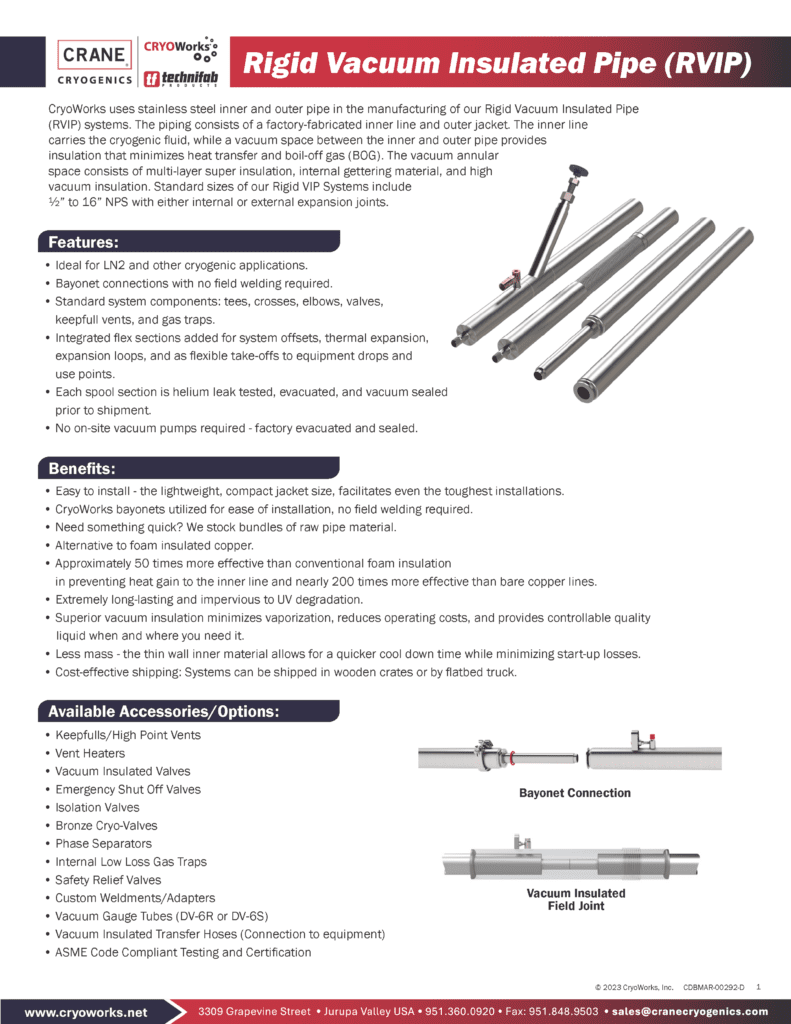 CRANE CRYOGENICS CRYOWorks technifab PRODUCTS

Rigid Vacuum Insulated Pipe (RVIP)

CryoWorks uses stainless steel inner and outer pipe in the manufacturing of our Rigid Vacuum Insulated Pipe (RVIP) systems. The piping consists of a factory-fabricated inner line and outer jacket. The inner line carries the cryogenic fluid, while a vacuum space between the inner and outer pipe provides insulation that minimizes heat transfer and boil-off gas (BOG). The vacuum annular space consists of multi-layer super insulation, internal gettering material, and high vacuum insulation. Standard sizes of our Rigid VIP Systems include ½" to 16" NPS with either internal or external expansion joints.

Features:

• Ideal for LN2 and other cryogenic applications.
• Bayonet connections with no field welding required.
• Standard system components: tees, crosses, elbows, valves, keepfull vents, and gas traps.
• Integrated flex sections added for system offsets, thermal expansion, expansion loops, and as flexible take-offs to equipment drops and use points.
• Each spool section is helium leak tested, evacuated, and vacuum sealed prior to shipment.
• No on-site vacuum pumps required - factory evacuated and sealed.

Benefits:

• Easy to install - the lightweight, compact jacket size, facilitates even the toughest installations.
• CryoWorks bayonets utilized for ease of installation, no field welding required.
• Need something quick? We stock bundles of raw pipe material.
• Alternative to foam insulated copper.
• Approximately 50 times more effective than conventional foam insulation in preventing heat gain to the inner line and nearly 200 times more effective than bare copper lines.
• Extremely long-lasting and impervious to UV degradation.
• Superior vacuum insulation minimizes vaporization, reduces operating costs, and provides controllable quality liquid when and where you need it.
• Less mass - the thin wall inner material allows for a quicker cool down time while minimizing start-up losses.
• Cost-effective shipping: Systems can be shipped in wooden crates or by flatbed truck.

Available Accessories/Options:

• Keepfulls/High Point Vents
• Vent Heaters
• Vacuum Insulated Valves
• Emergency Shut Off Valves
• Isolation Valves
• Bronze Cryo-Valves
• Phase Separators
• Internal Low Loss Gas Traps
• Safety Relief Valves
• Custom Weldments/Adapters
• Vacuum Gauge Tubes (DV-6R or DV-6S)
• Vacuum Insulated Transfer Hoses (Connection to equipment)
• ASME Code Compliant Testing and Certification

Bayonet Connection

Vacuum Insulated Field Joint

© 2023 CryoWorks, Inc. CDBMAR-00292-D 1

www.cryoworks.net 3309 Grapevine Street • Jurupa Valley USA • 951.360.0920 • Fax: 951.848.9503 • sales@cranecryogenics.com